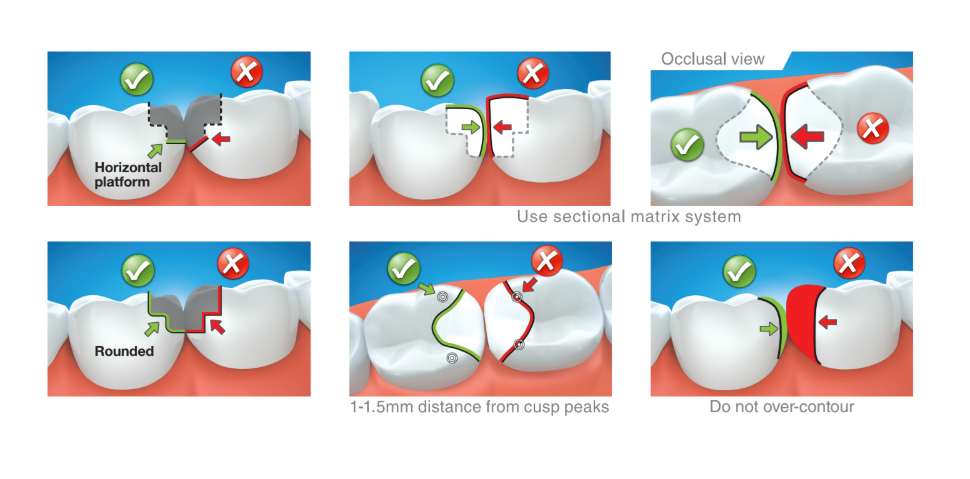 Horizontal platform

Occlusal view

Use sectional matrix system

Rounded

1-1.5mm distance from cusp peaks

Do not over-contour